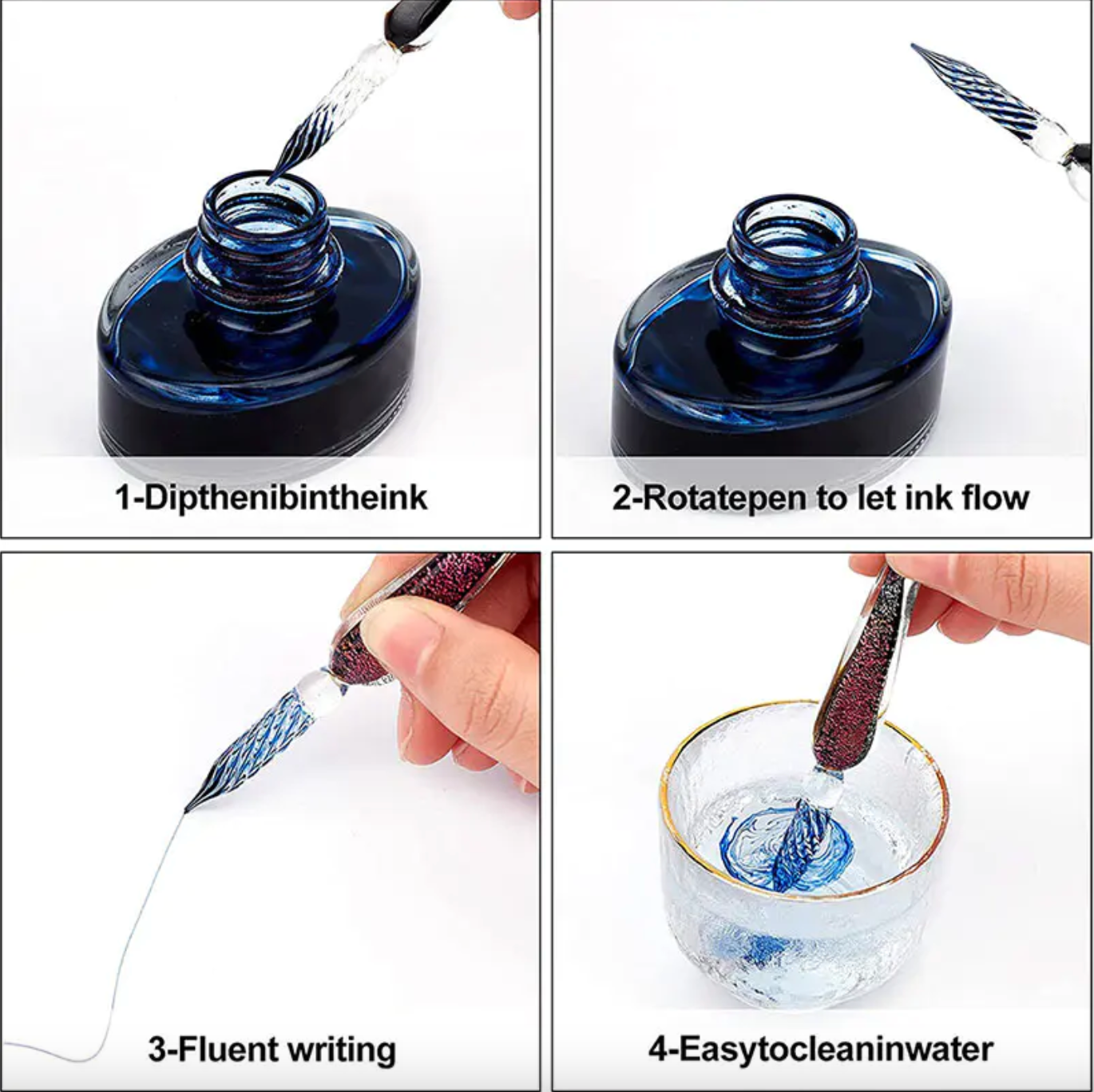 1-Dipthenibintheink

2-Rotatepen to let ink flow

3-Fluent writing

4-Easytocleaninwater